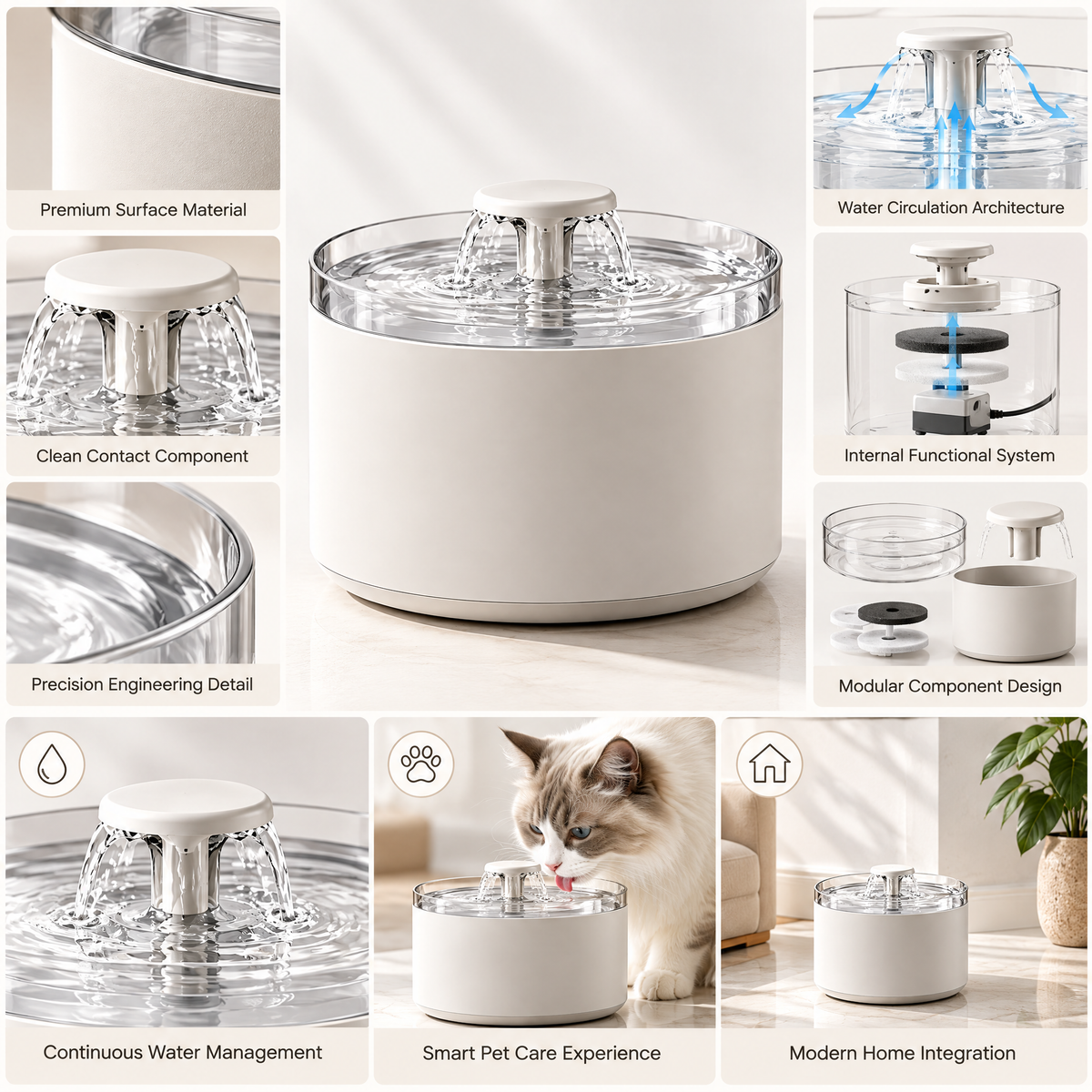 Premium Surface Material

Clean Contact Component

Precision Engineering Detail

Water Circulation Architecture

Internal Functional System

Modular Component Design

Continuous Water Management

Smart Pet Care Experience

Modern Home Integration